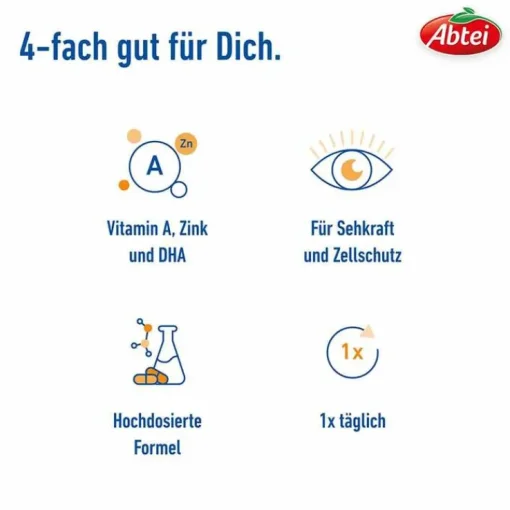 4-fach gut für Dich.

Abtei

A

Zn

Vitamin A, Zink und DHA

Für Sehkraft und Zellschutz

Hochdosierte Formel

1x

1x täglich