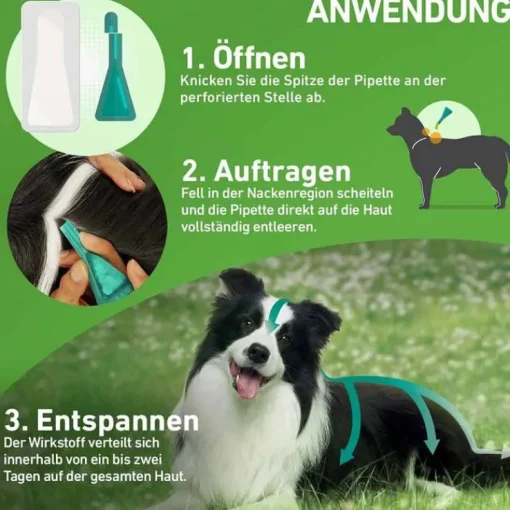 ANWENDUNG

1. Öffnen
Knicken Sie die Spitze der Pipette an der perforierten Stelle ab.

2. Auftragen
Fell in der Nackenregion scheiteln und die Pipette direkt auf die Haut vollständig entleeren.

3. Entspannen
Der Wirkstoff verteilt sich innerhalb von ein bis zwei Tagen auf der gesamten Haut.