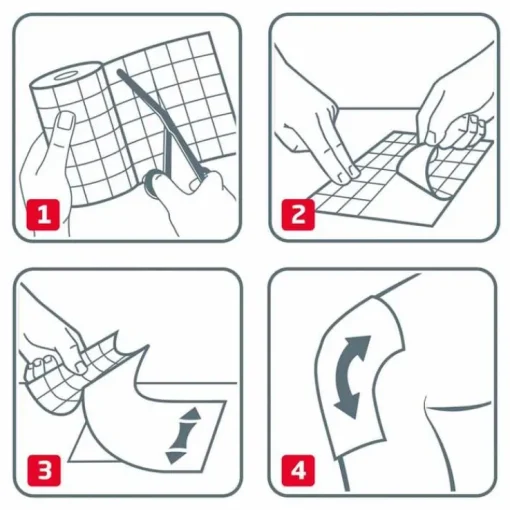 1

2

3

4