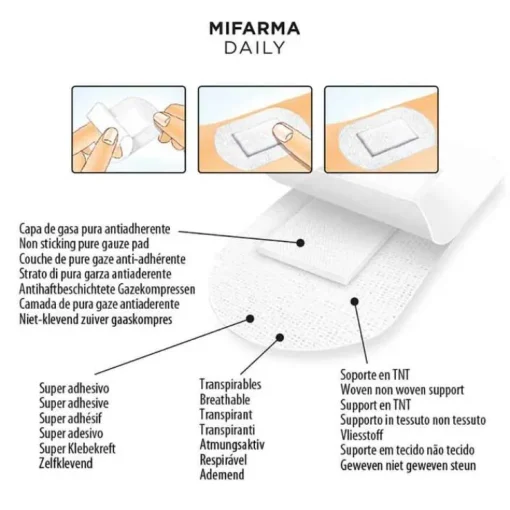 MIFARMA
DAILY

Capa de gasa pura antiadherente
Non sticking pure gauze pad
Couche de pure gaze anti-adhérente
Strato di pura garza antiaderente
Antihaftbeschichtete Gazekompressen
Camada de pura gaze antiaderente
Niet-klevend zuiver gaaskompres

Super adhesivo
Super adhesive
Super adhésif
Super adesivo
Super Klebekreft
Zelfklevend

Transpirables
Breathable
Transpirant
Transpiranti
Atmungsaktiv
Respirável
Ademend

Soporte en TNT
Woven non woven support
Support en TNT
Supporto in tessuto non tessuto
Vliesstoff
Suporte em tecido não tecido
Geweven niet geweven steun